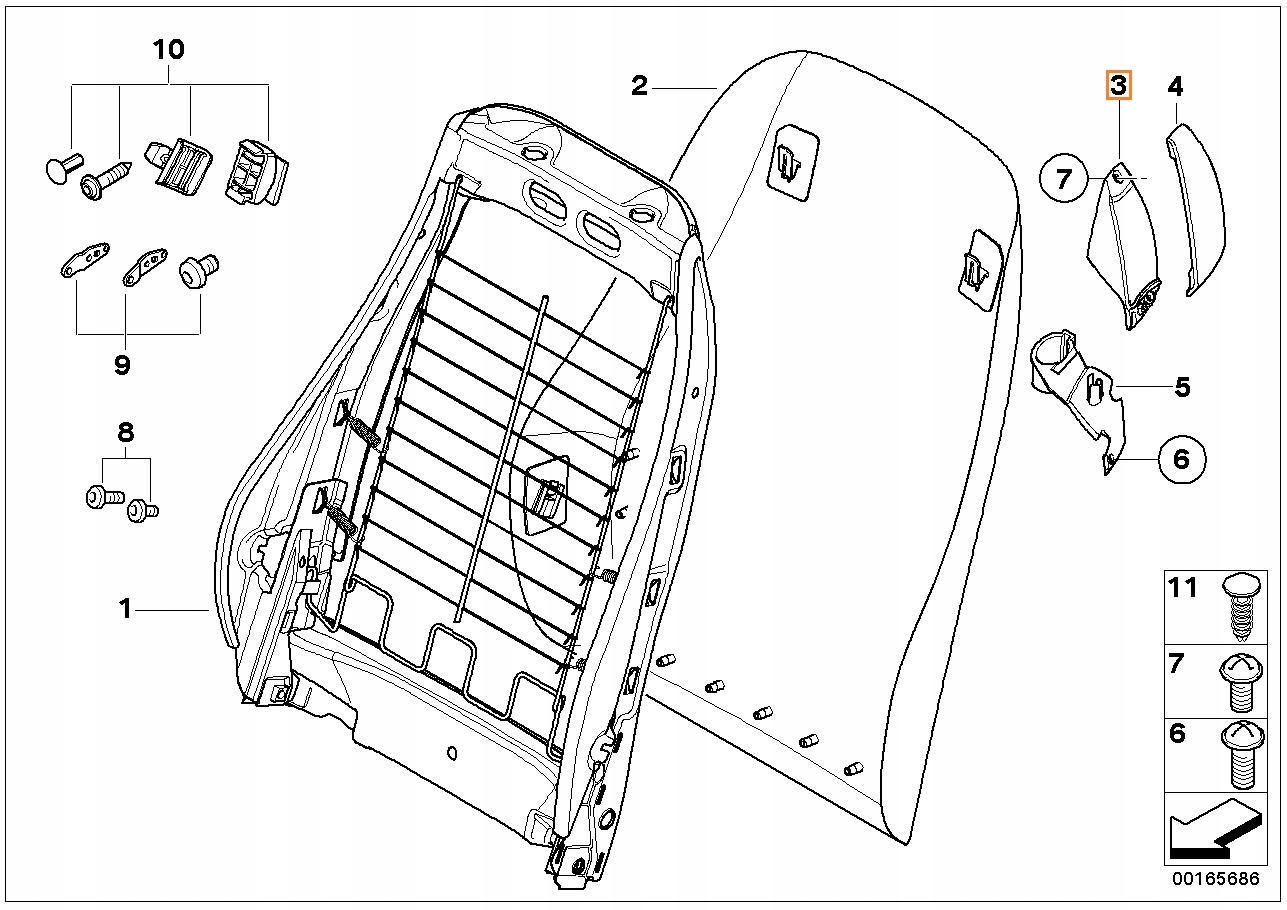 10

2

3

4

7

9

5

8

6

1

11

7

6

00165686