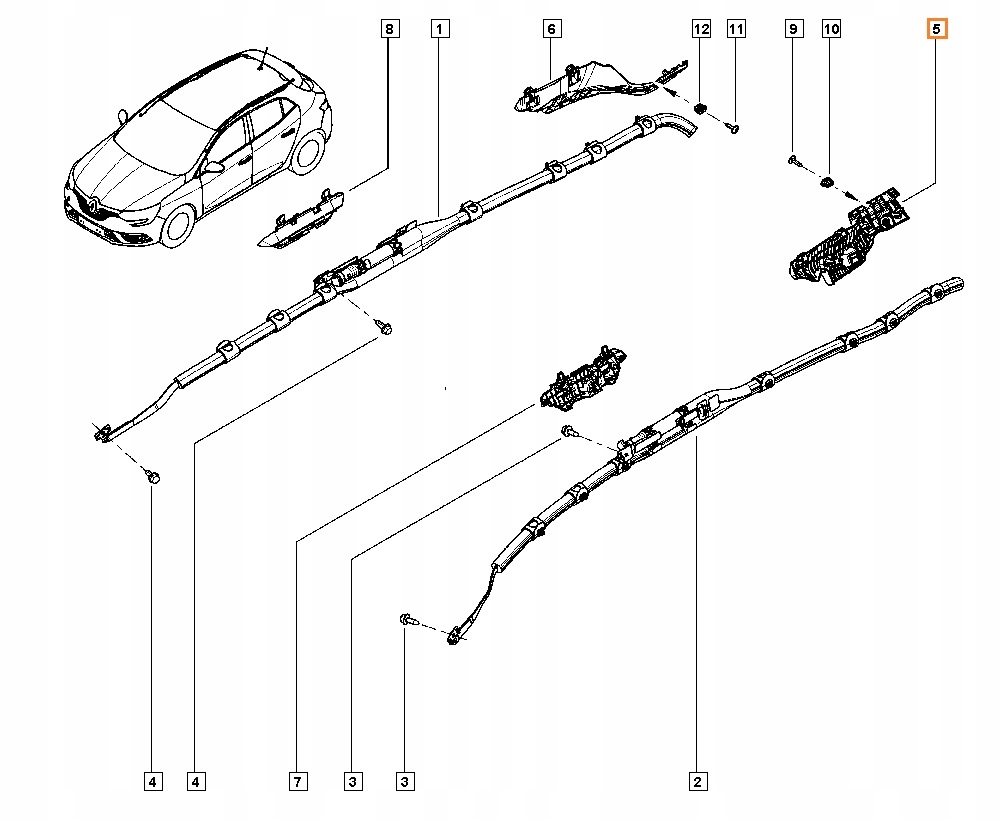 8
1
6
12
11
9
10
5
4
4
7
3
3
2