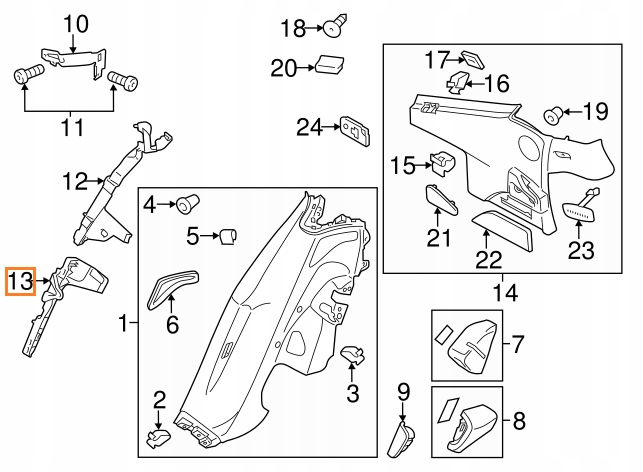 10
11
12
13
18
20
24
4
5
6
1
2
3
17
16
19
15
21
22
23
14
7
8
9