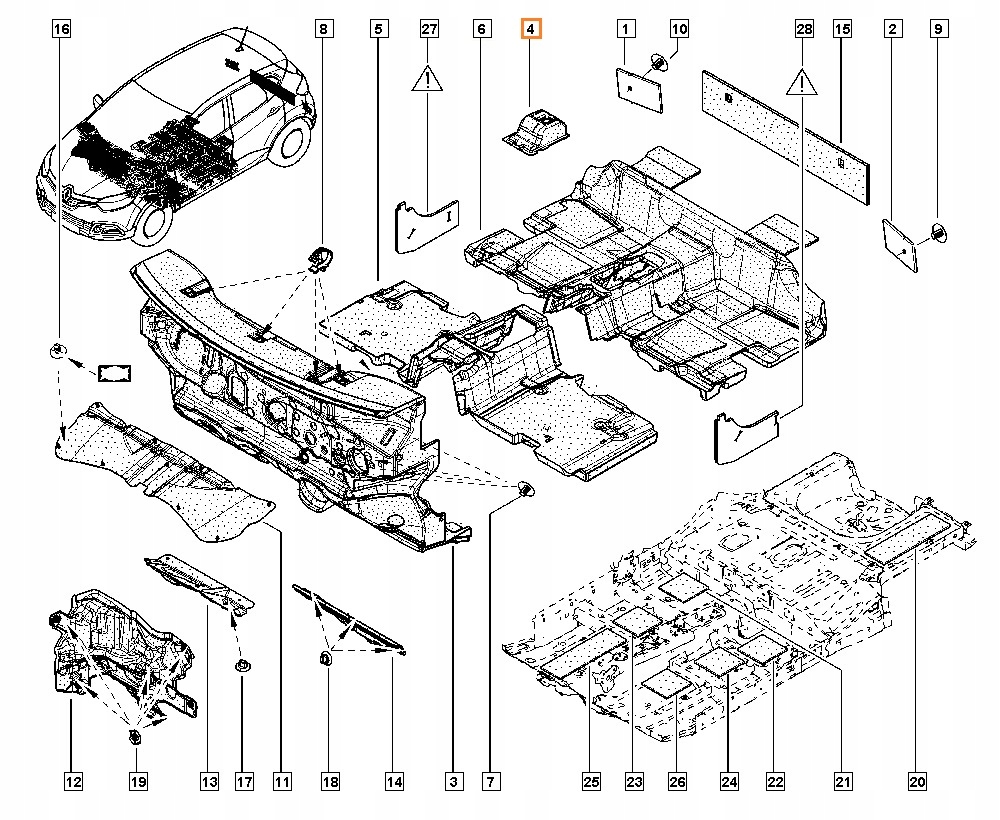 16
8
5
27
6
4
1
10
28
15
2
9
12
19
13
17
11
18
14
3
7
25
23
26
24
22
21
20