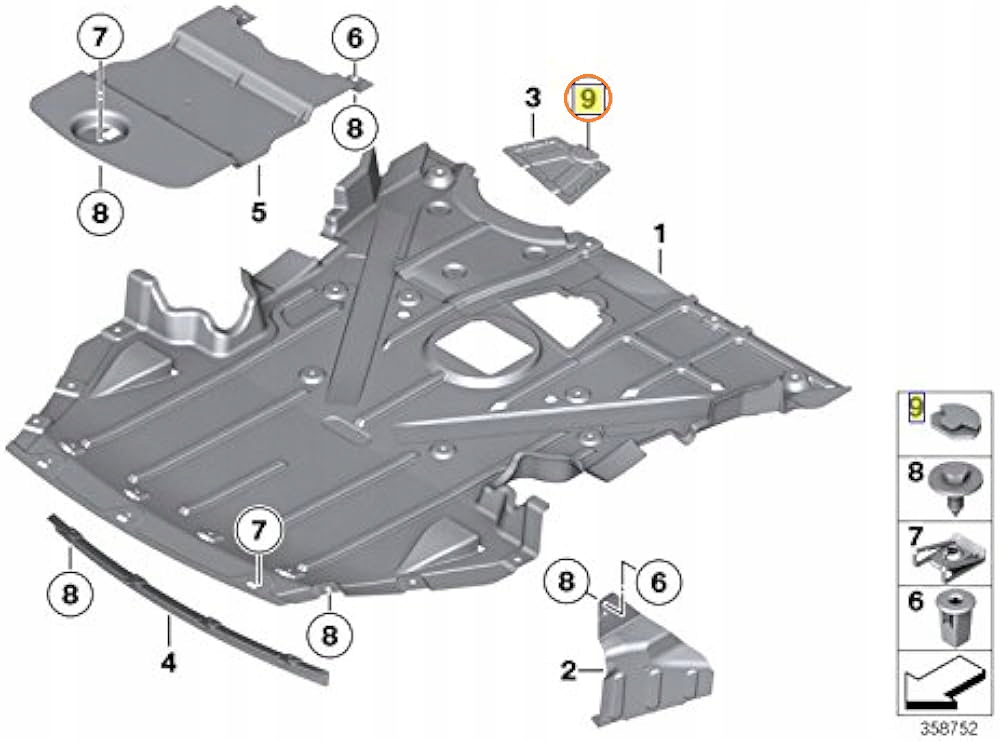 7
6
8
8
5
3
9
1
7
8
8
4
8
6
2
9
8
7
6
358752