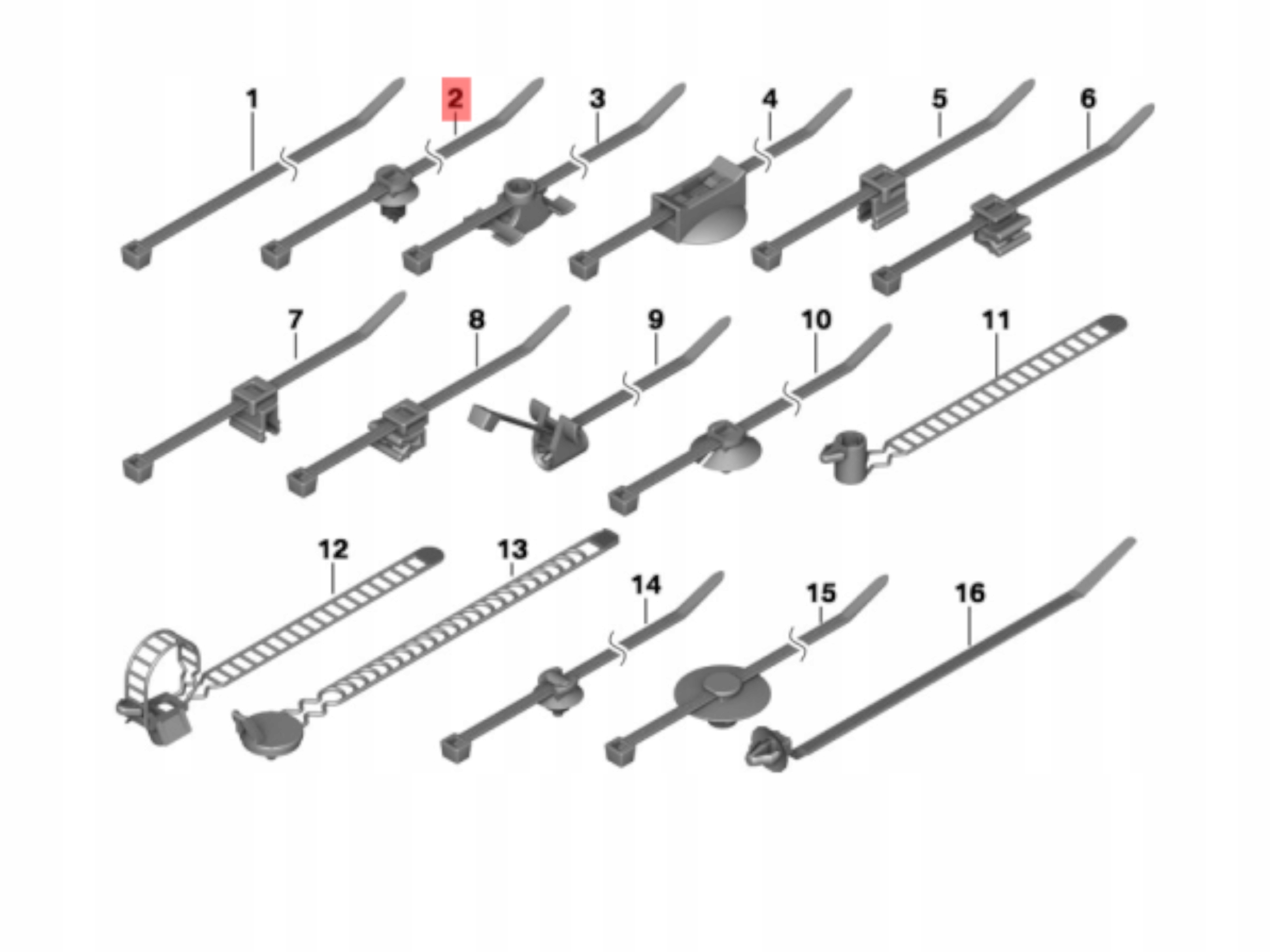 1
2
3
4
5
6
7
8
9
10
11
12
13
14
15
16