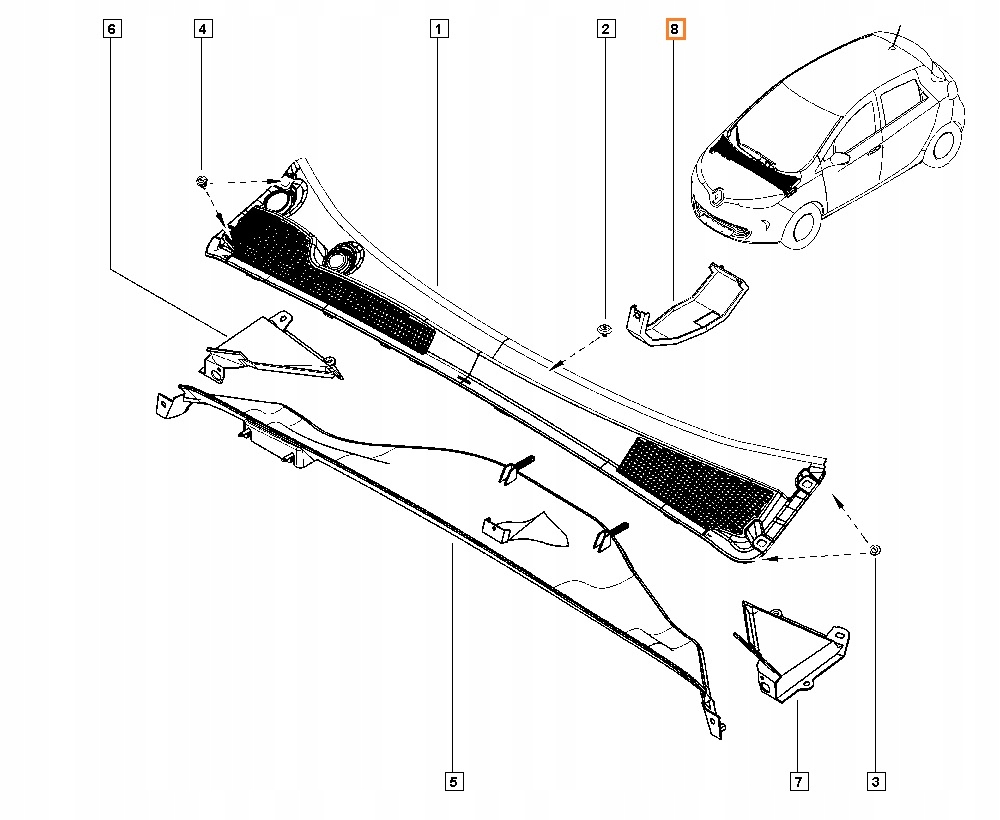 6
4
1
2
8
5
7
3